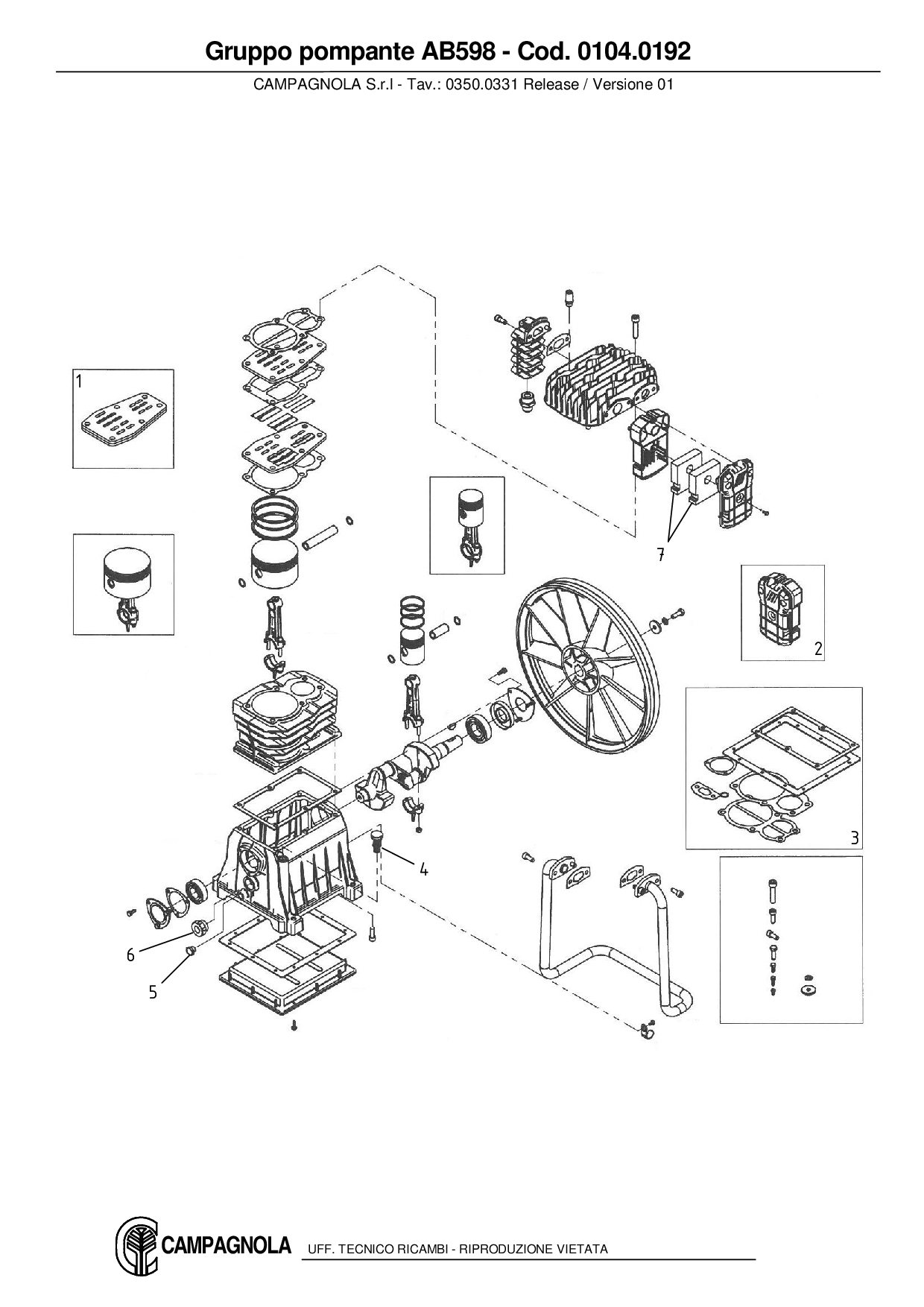 Gruppo pompante AB598 - Cod. 0104.0192

CAMPAGNOLA S.r.l - Tav.: 0350.0331 Release / Versione 01

1

7

2

3

4

6

5

CAMPAGNOLA UFF. TECNICO RICAMBI - RIPRODUZIONE VIETATA